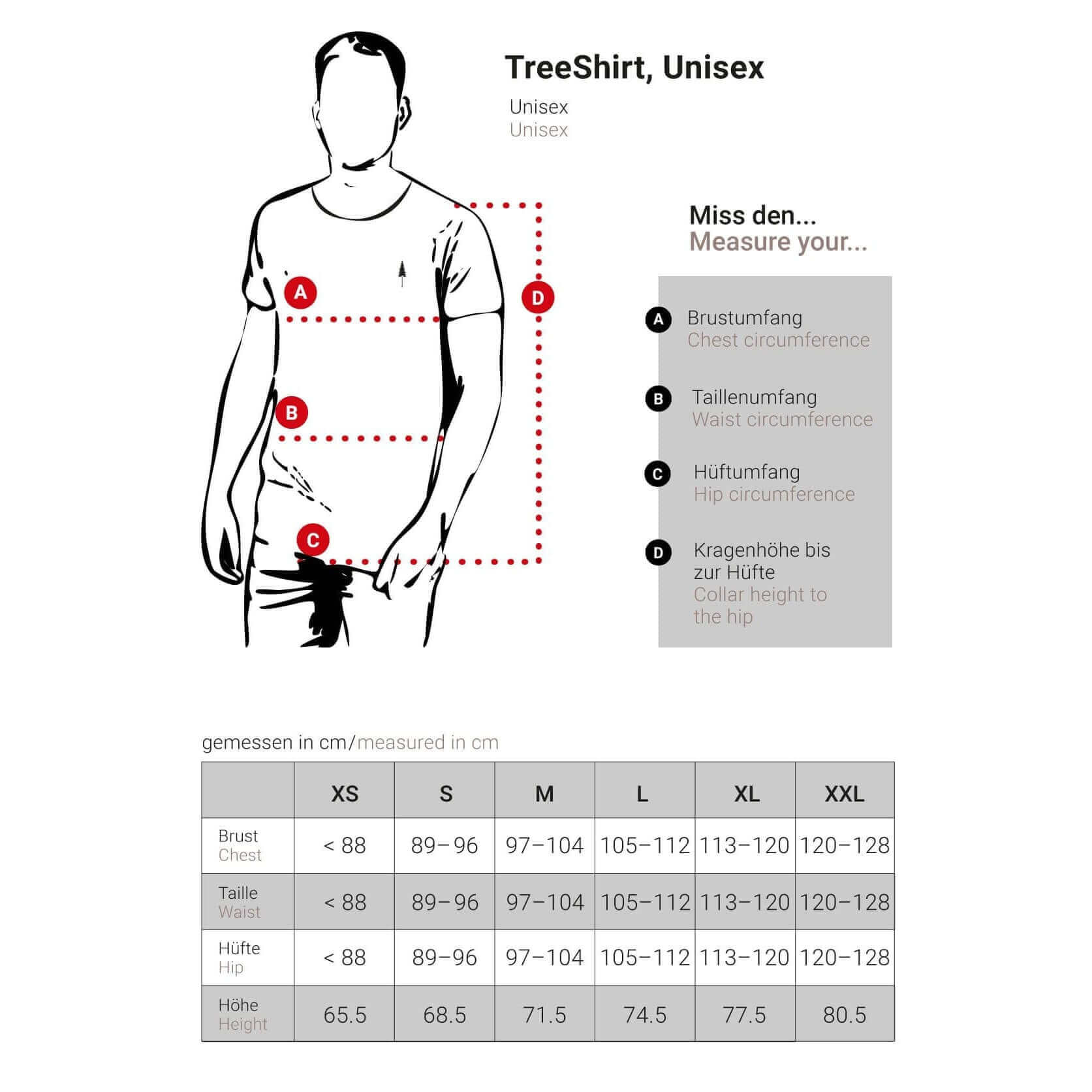 TreeShirt, Unisex

Unisex
Unisex

A

B

C

D

Miss den...
Measure your...

A Brustumfang
Chest circumference

B Taillenumfang
Waist circumference

C Hüftumfang
Hip circumference

D Kragenhöhe bis zur Hüfte
Collar height to the hip

gemessen in cm/measured in cm

| | XS | S | M | L | XL | XXL |
|---|---|---|---|---|---|---|
| Brust Chest | < 88 | 89–96 | 97–104 | 105–112 | 113–120 | 120–128 |
| Taille Waist | < 88 | 89–96 | 97–104 | 105–112 | 113–120 | 120–128 |
| Hüfte Hip | < 88 | 89–96 | 97–104 | 105–112 | 113–120 | 120–128 |
| Höhe Height | 65.5 | 68.5 | 71.5 | 74.5 | 77.5 | 80.5 |